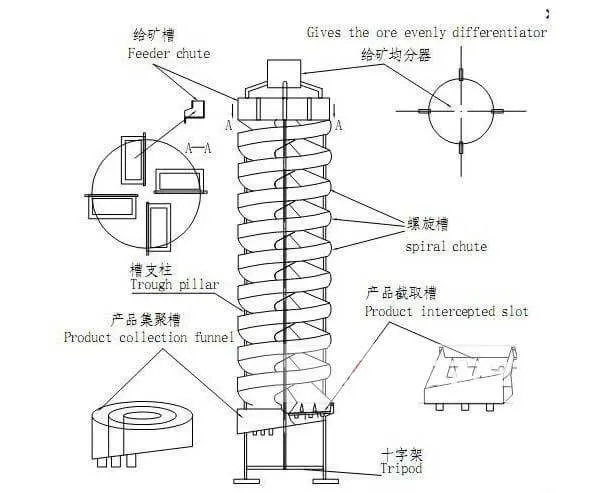 给矿槽
Feeder chute

Gives the ore evenly differentiator
给矿均分器

A A

A—A

螺旋槽
spiral chute

槽支柱
Trough pillar

产品截取槽
Product intercepted slot

产品集聚槽
Product collection funnel

十字架
Tripod