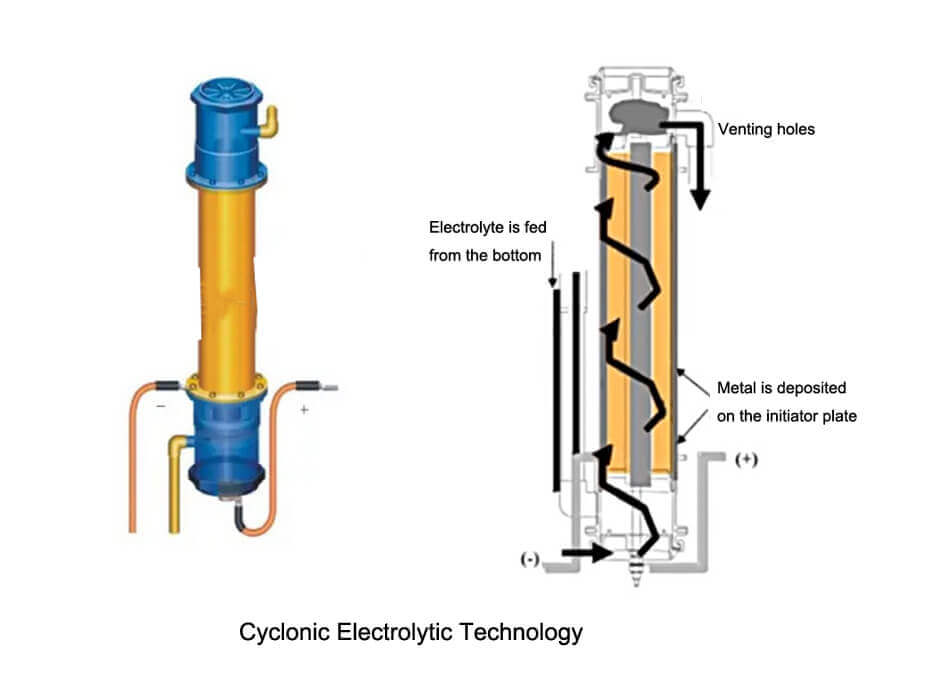 −

+

Venting holes

Electrolyte is fed from the bottom

Metal is deposited on the initiator plate

(+)

(-)

Cyclonic Electrolytic Technology